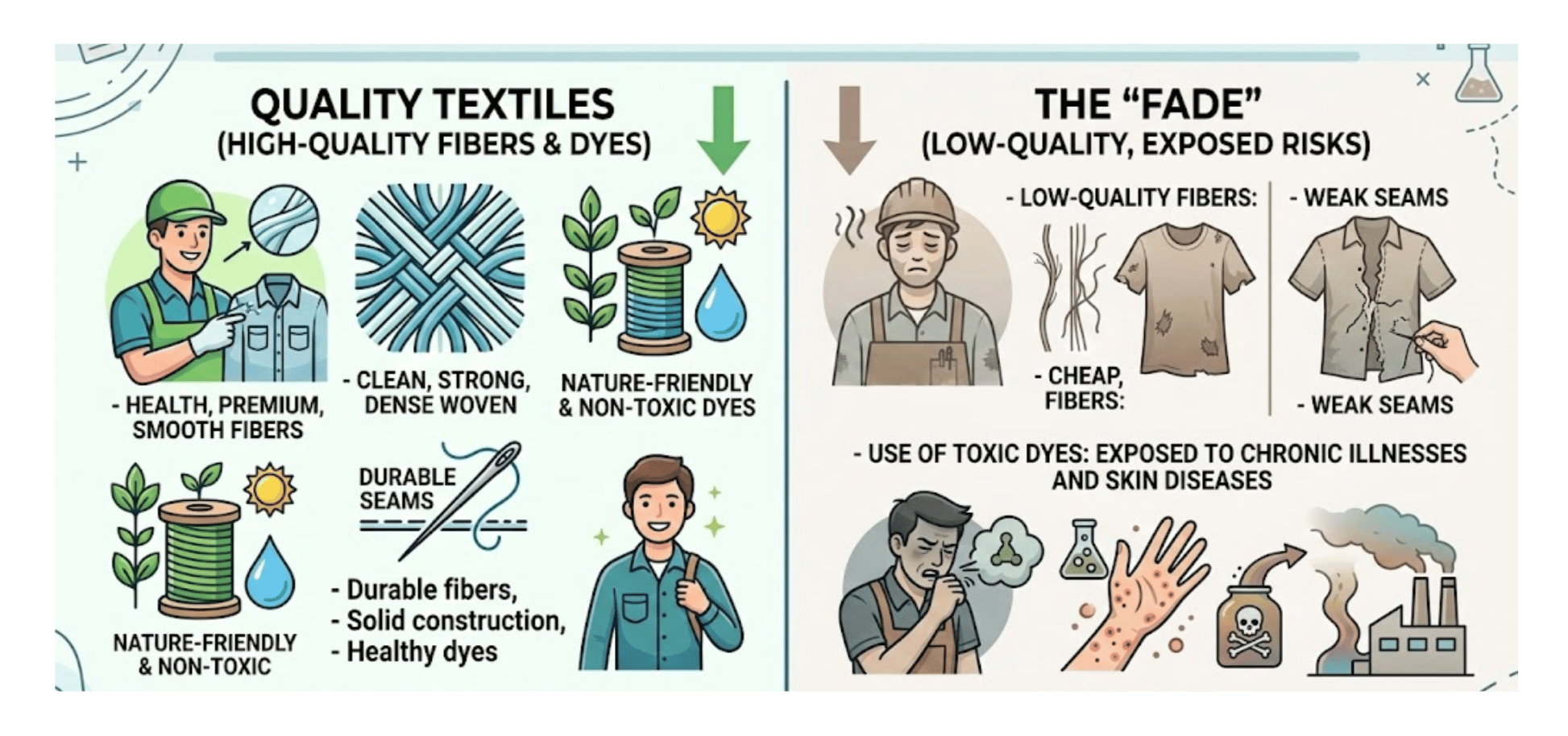 QUALITY TEXTILES
(HIGH-QUALITY FIBERS & DYES)

- HEALTH, PREMIUM, SMOOTH FIBERS

- CLEAN, STRONG, DENSE WOVEN

NATURE-FRIENDLY & NON-TOXIC DYES

NATURE-FRIENDLY & NON-TOXIC

DURABLE SEAMS

- Durable fibers,
- Solid construction,
- Healthy dyes

THE “FADE”
(LOW-QUALITY, EXPOSED RISKS)

- LOW-QUALITY FIBERS:

- CHEAP, FIBERS:

- WEAK SEAMS

- WEAK SEAMS

- USE OF TOXIC DYES: EXPOSED TO CHRONIC ILLNESSES AND SKIN DISEASES